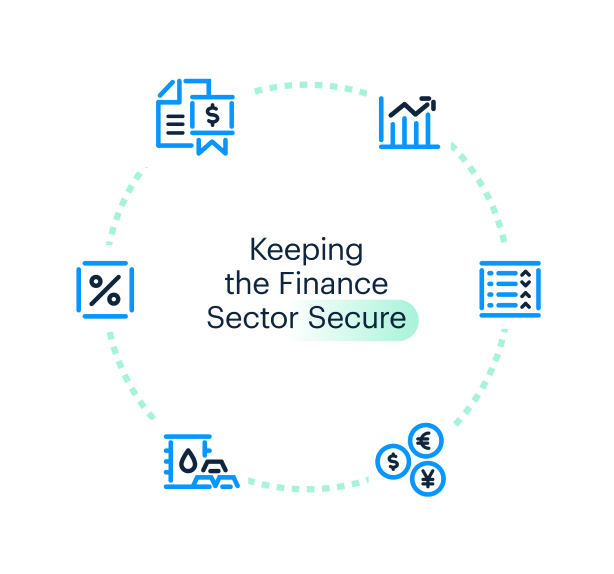 Keeping the Finance Sector Secure